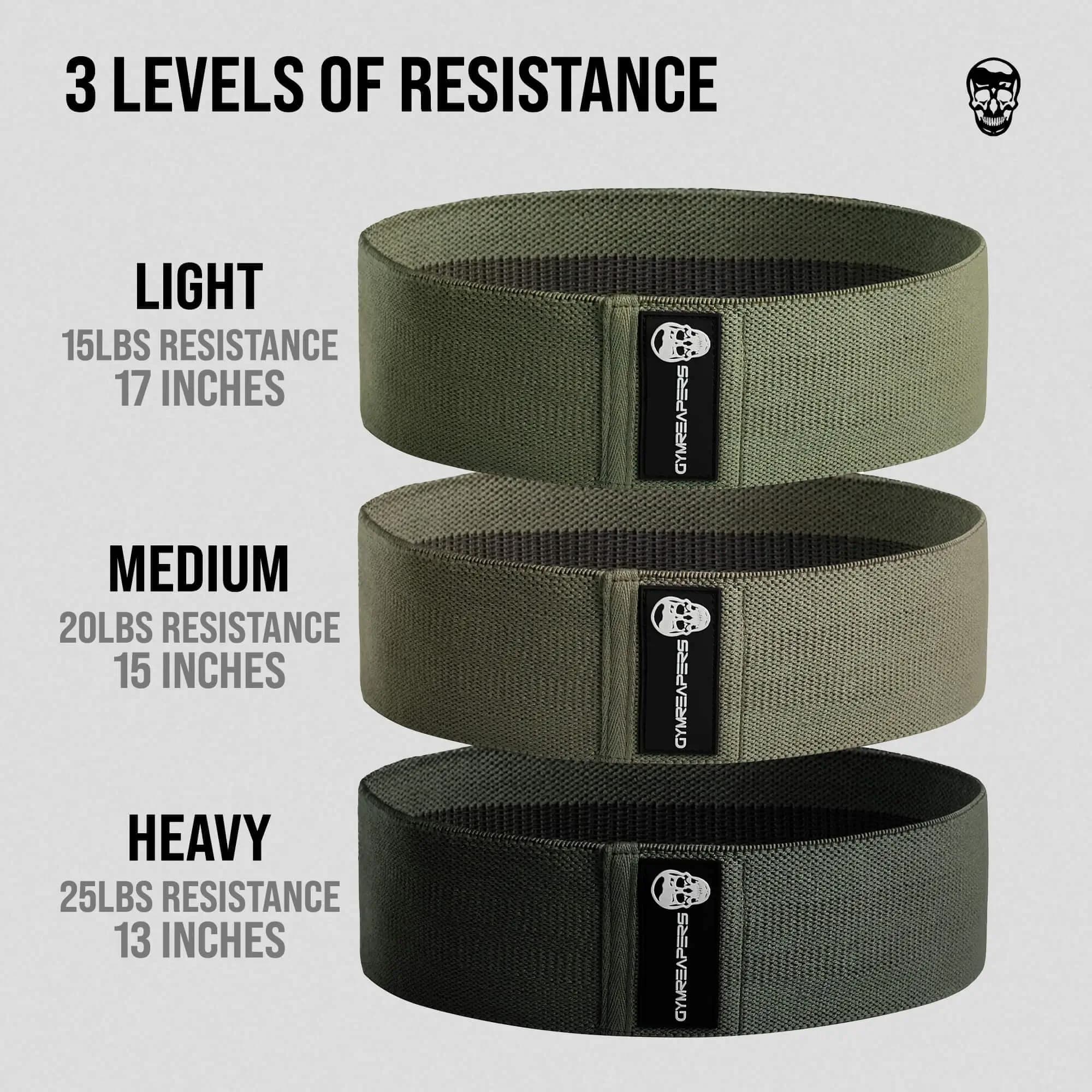 3 LEVELS OF RESISTANCE

LIGHT
15LBS RESISTANCE
17 INCHES

GYMREAPERS

MEDIUM
20LBS RESISTANCE
15 INCHES

GYMREAPERS

HEAVY
25LBS RESISTANCE
13 INCHES

GYMREAPERS